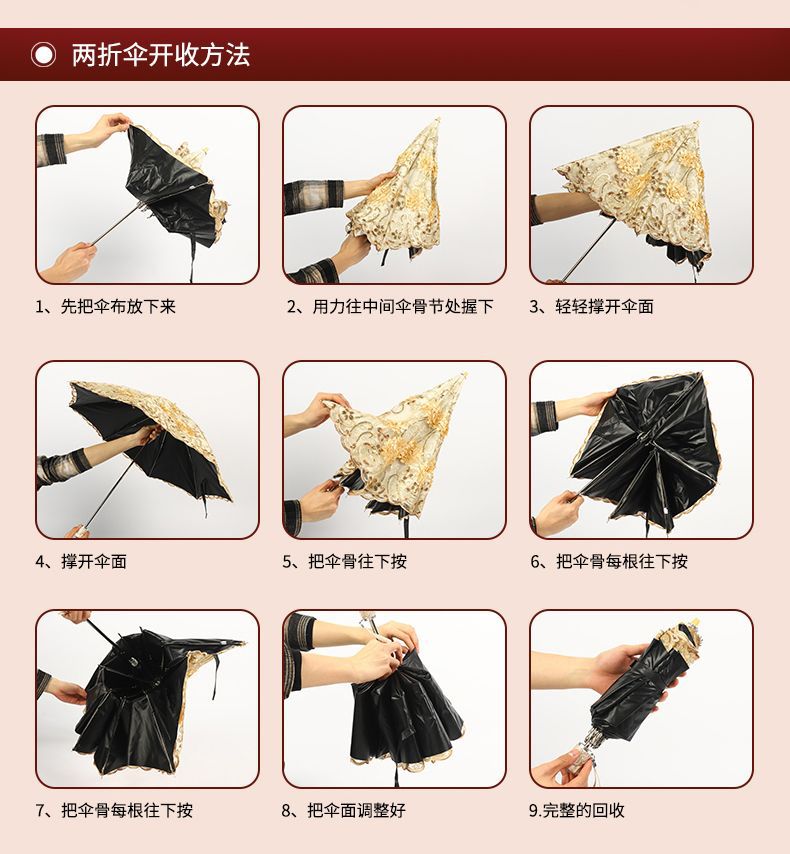 两折伞开收方法

1、先把伞布放下来

2、用力往中间伞骨节处握下

3、轻轻撑开伞面

4、撑开伞面

5、把伞骨往下按

6、把伞骨每根往下按

7、把伞骨每根往下按

8、把伞面调整好

9.完整的回收