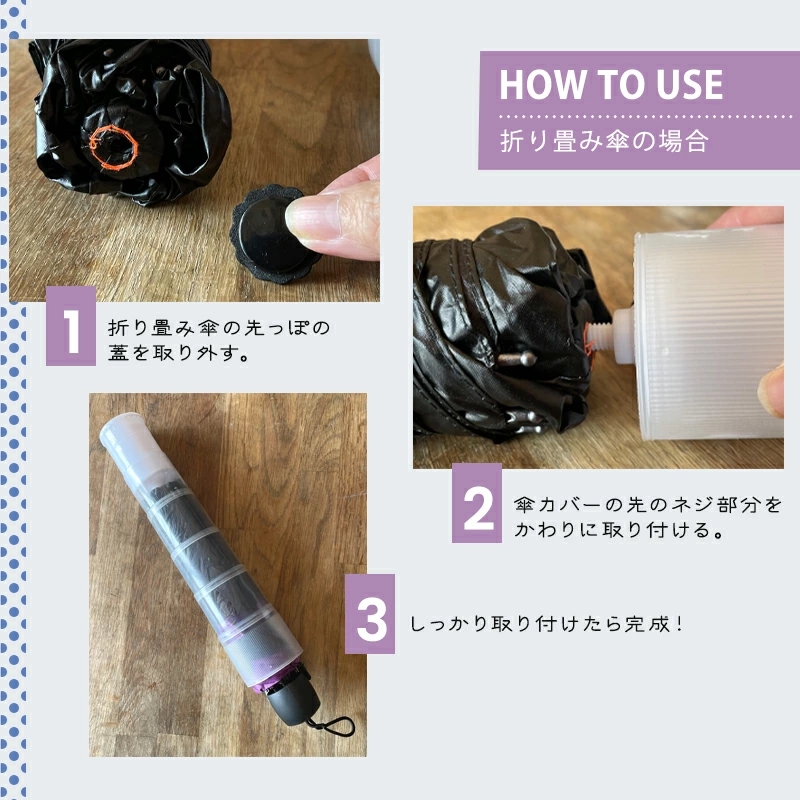 HOW TO USE
折り畳み傘の場合

1 折り畳み傘の先っぽの蓋を取り外す。

2 傘カバーの先のネジ部分をかわりに取り付ける。

3 しっかり取り付けたら完成！