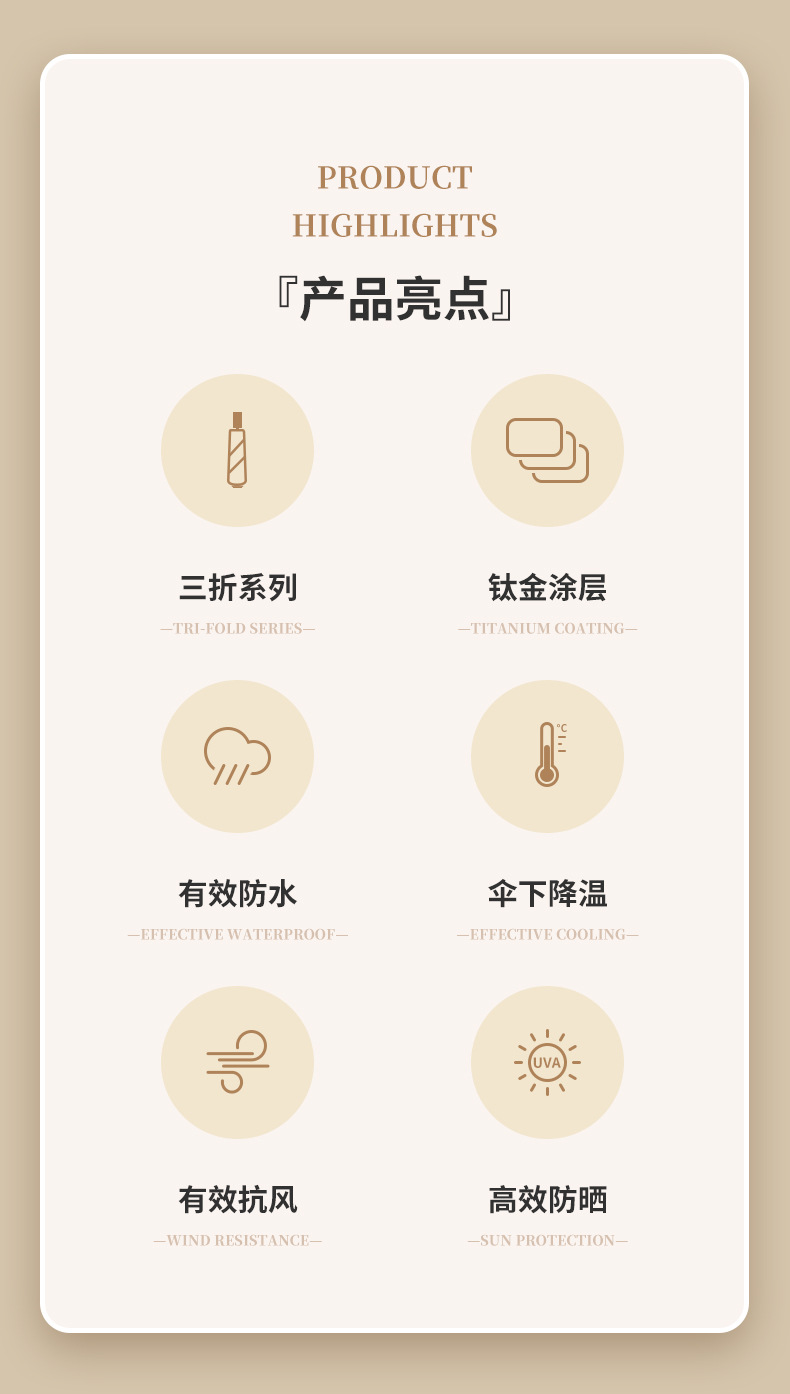 PRODUCT
HIGHLIGHTS

『产品亮点』

三折系列
—TRI-FOLD SERIES—

钛金涂层
—TITANIUM COATING—

有效防水
—EFFECTIVE WATERPROOF—

°C

伞下降温
—EFFECTIVE COOLING—

有效抗风
—WIND RESISTANCE—

UVA

高效防晒
—SUN PROTECTION—